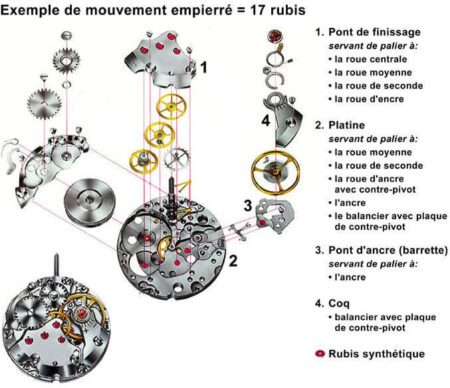 Exemple de mouvement empierré = 17 rubis

1

4

3

2

1. Pont de finissage
servant de palier à:
• la roue centrale
• la roue moyenne
• la roue de seconde
• la roue d'encre

2. Platine
servant de palier à:
• la roue moyenne
• la roue de seconde
• la roue d'ancre avec contre-pivot
• l'ancre
• le balancier avec plaque de contre-pivot

3. Pont d'ancre (barrette)
servant de palier à:
• l'ancre

4. Coq
• balancier avec plaque de contre-pivot

Rubis synthétique